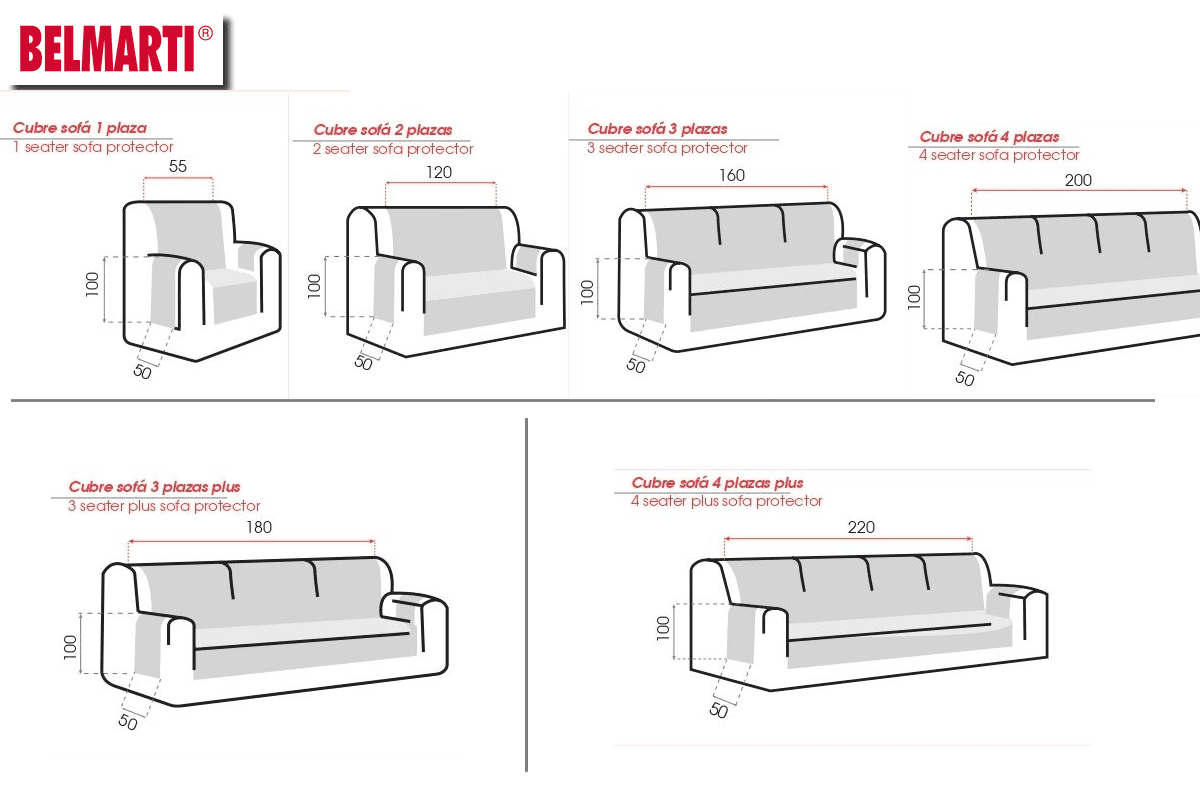 BELMARTI®

Cubre sofá 1 plaza
1 seater sofa protector
55
100
50

Cubre sofá 2 plazas
2 seater sofa protector
120
100
50

Cubre sofá 3 plazas
3 seater sofa protector
160
100
50

Cubre sofá 4 plazas
4 seater sofa protector
200
100
50

Cubre sofá 3 plazas plus
3 seater plus sofa protector
180
100
50

Cubre sofá 4 plazas plus
4 seater plus sofa protector
220
100
50